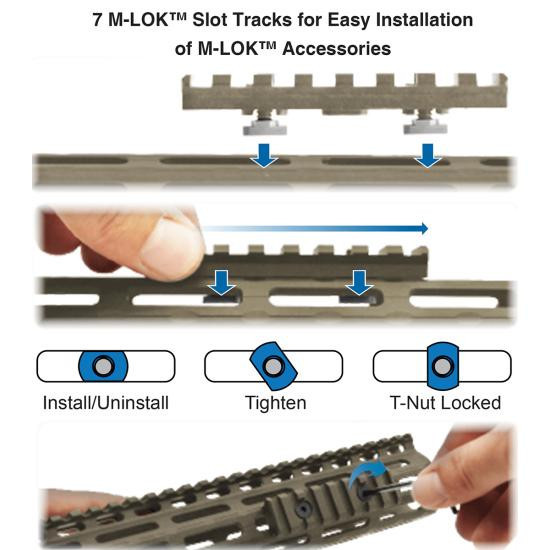 7 M-LOK™ Slot Tracks for Easy Installation of M-LOK™ Accessories

Install/Uninstall

Tighten

T-Nut Locked